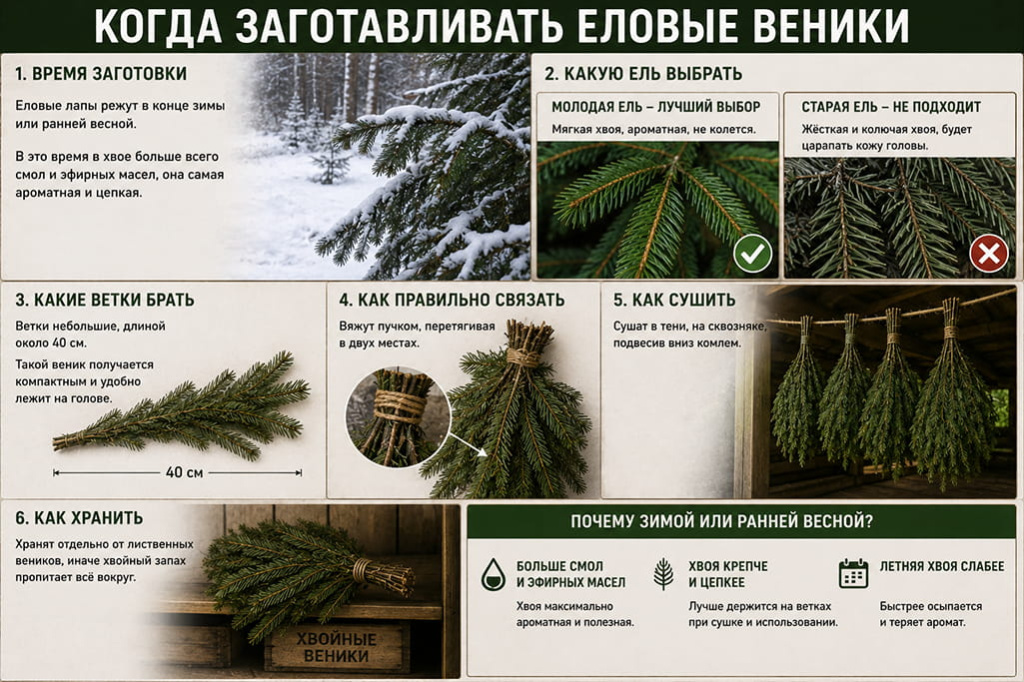 КОГДА ЗАГОТАВЛИВАТЬ ЕЛОВЫЕ ВЕНИКИ

1. ВРЕМЯ ЗАГОТОВКИ

Еловые лапы режут в конце зимы или ранней весной.

В это время в хвое больше всего смол и эфирных масел, она самая ароматная и цепкая.

2. КАКУЮ ЕЛЬ ВЫБРАТЬ

МОЛОДАЯ ЕЛЬ – ЛУЧШИЙ ВЫБОР

Мягкая хвоя, ароматная, не колется.

СТАРАЯ ЕЛЬ – НЕ ПОДХОДИТ

Жёсткая и колючая хвоя, будет царапать кожу головы.

3. КАКИЕ ВЕТКИ БРАТЬ

Ветки небольшие, длиной около 40 см.

Такой веник получается компактным и удобно лежит на голове.

40 см

4. КАК ПРАВИЛЬНО СВЯЗАТЬ

Вяжут пучком, перетягивая в двух местах.

5. КАК СУШИТЬ

Сушат в тени, на сквозняке, подвесив вниз комлем.

6. КАК ХРАНИТЬ

Хранят отдельно от лиственных веников, иначе хвойный запах пропитает всё вокруг.

ХВОЙНЫЕ ВЕНИКИ

ПОЧЕМУ ЗИМОЙ ИЛИ РАННЕЙ ВЕСНОЙ?

БОЛЬШЕ СМОЛ И ЭФИРНЫХ МАСЕЛ

Хвоя максимально ароматная и полезная.

ХВОЯ КРЕПЧЕ И ЦЕПКЕЕ

Лучше держится на ветках при сушке и использовании.

ЛЕТНЯЯ ХВОЯ СЛАБЕЕ

Быстрее осыпается и теряет аромат.